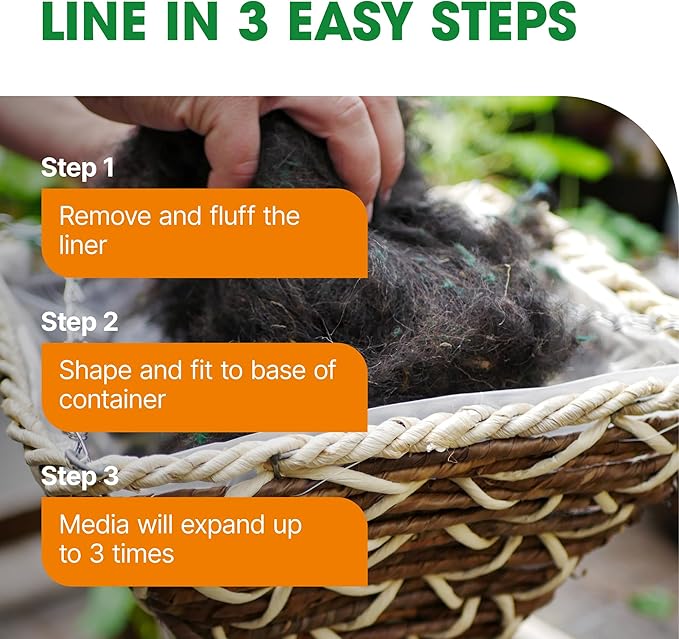 LINE IN 3 EASY STEPS

Step 1

Remove and fluff the liner

Step 2

Shape and fit to base of container

Step 3

Media will expand up to 3 times